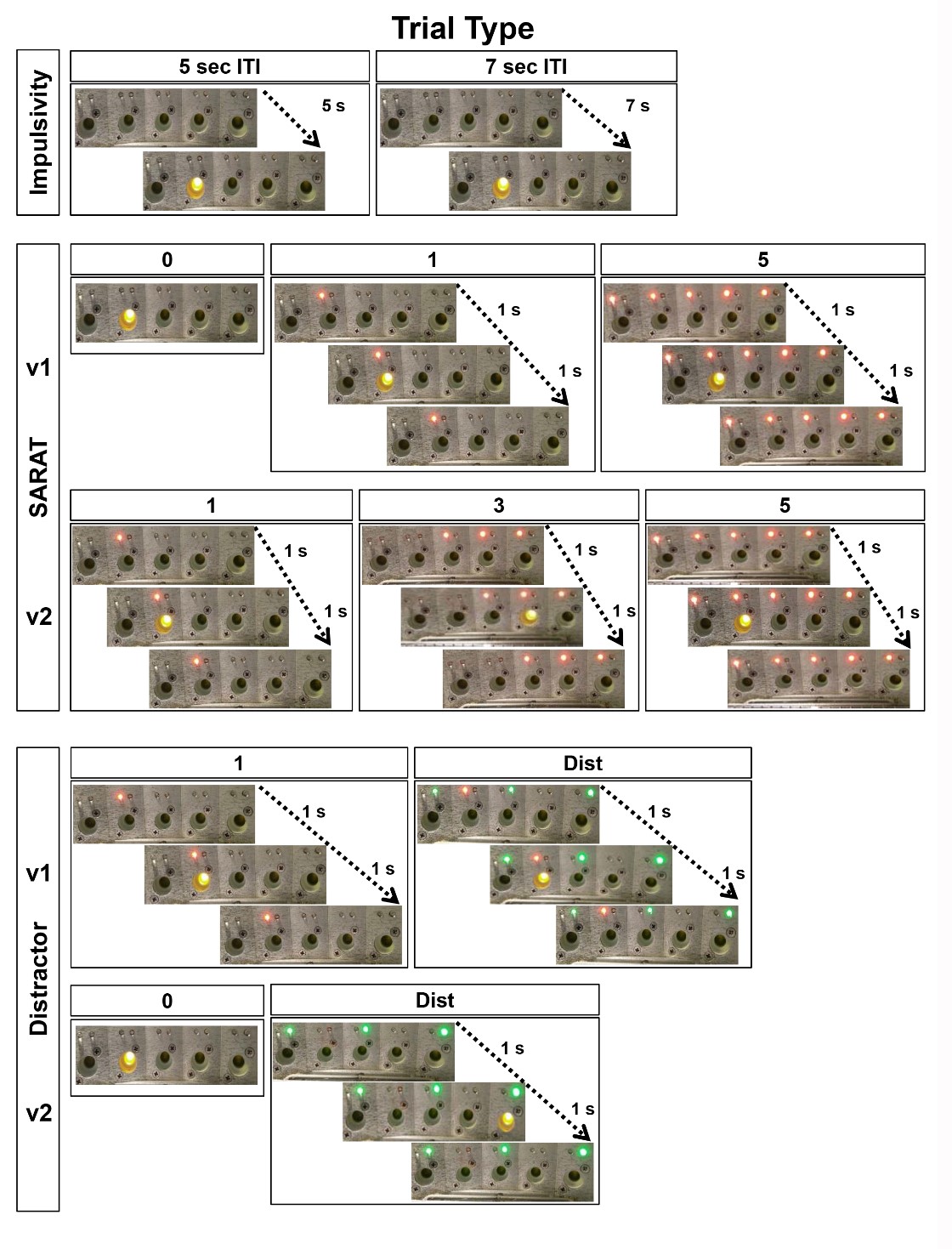 Trial Type

Impulsivity

5 sec ITI

5 s

7 sec ITI

7 s

SARAT

v1

0

1

1 s

1 s

5

1 s

1 s

v2

1

1 s

1 s

3

1 s

1 s

5

1 s

1 s

Distractor

v1

1

1 s

1 s

Dist

1 s

1 s

v2

0

Dist

1 s

1 s